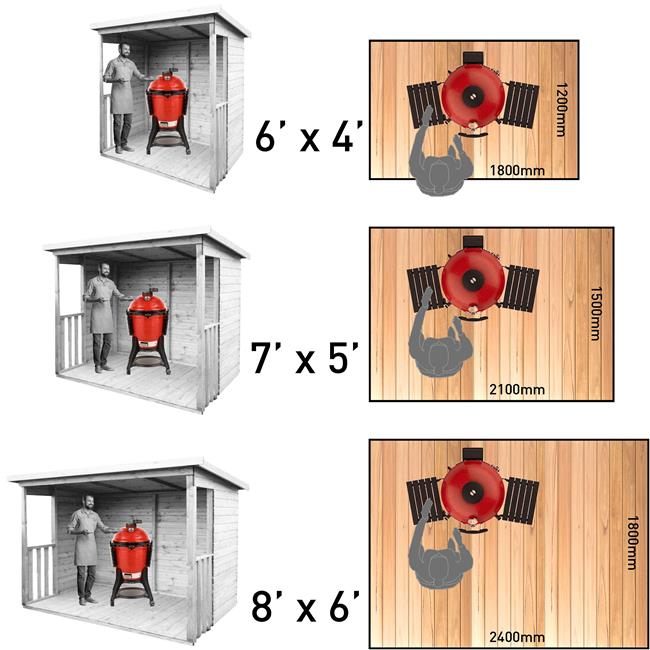 6' x 4'

1200mm

1800mm

7' x 5'

1500mm

2100mm

8' x 6'

1800mm

2400mm