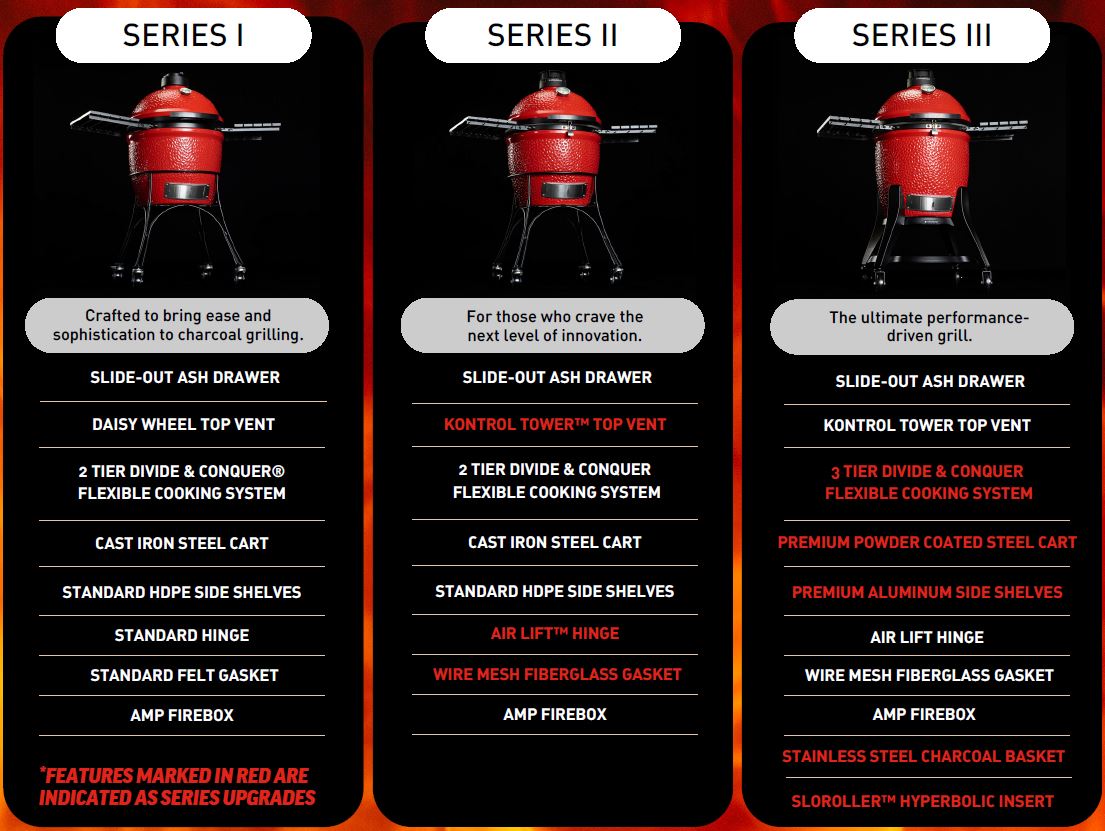 SERIES I

Crafted to bring ease and sophistication to charcoal grilling.

SLIDE-OUT ASH DRAWER

DAISY WHEEL TOP VENT

2 TIER DIVIDE & CONQUER® FLEXIBLE COOKING SYSTEM

CAST IRON STEEL CART

STANDARD HDPE SIDE SHELVES

STANDARD HINGE

STANDARD FELT GASKET

AMP FIREBOX

*FEATURES MARKED IN RED ARE INDICATED AS SERIES UPGRADES

SERIES II

For those who crave the next level of innovation.

SLIDE-OUT ASH DRAWER

KONTROL TOWER™ TOP VENT

2 TIER DIVIDE & CONQUER FLEXIBLE COOKING SYSTEM

CAST IRON STEEL CART

STANDARD HDPE SIDE SHELVES

AIR LIFT™ HINGE

WIRE MESH FIBERGLASS GASKET

AMP FIREBOX

SERIES III

The ultimate performance-driven grill.

SLIDE-OUT ASH DRAWER

KONTROL TOWER TOP VENT

3 TIER DIVIDE & CONQUER FLEXIBLE COOKING SYSTEM

PREMIUM POWDER COATED STEEL CART

PREMIUM ALUMINUM SIDE SHELVES

AIR LIFT HINGE

WIRE MESH FIBERGLASS GASKET

AMP FIREBOX

STAINLESS STEEL CHARCOAL BASKET

SLOROLLER™ HYPERBOLIC INSERT