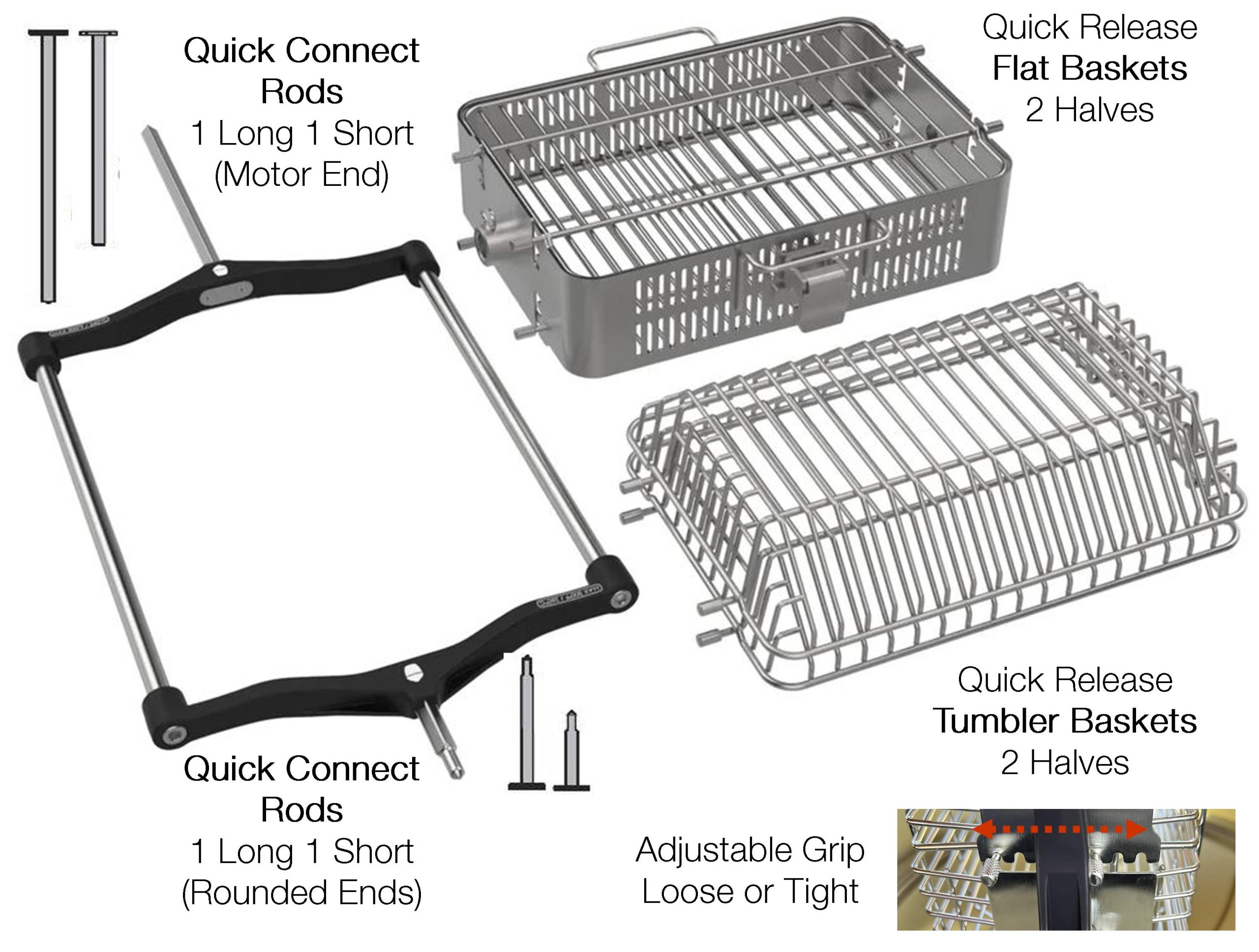 Quick Connect Rods
1 Long 1 Short
(Motor End)

Quick Release
Flat Baskets
2 Halves

Quick Release
Tumbler Baskets
2 Halves

Quick Connect Rods
1 Long 1 Short
(Rounded Ends)

Adjustable Grip
Loose or Tight