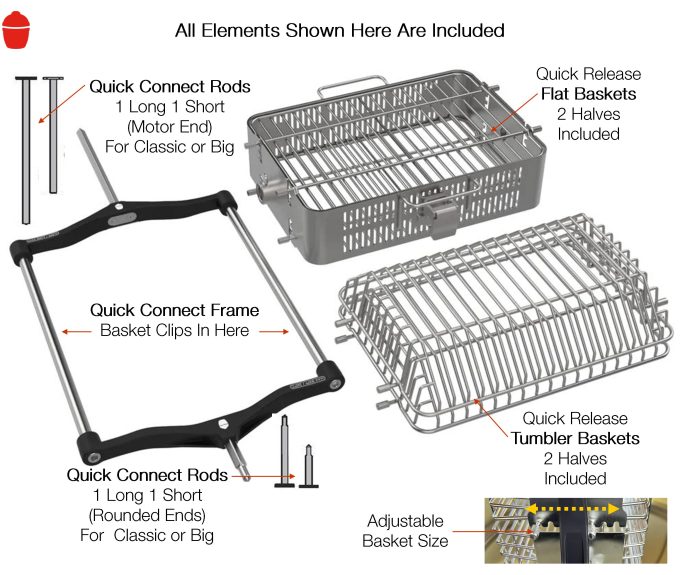 All Elements Shown Here Are Included

Quick Connect Rods
1 Long 1 Short
(Motor End)
For Classic or Big

Quick Release
Flat Baskets
2 Halves
Included

Quick Connect Frame
Basket Clips In Here

Quick Release
Tumbler Baskets
2 Halves
Included

Quick Connect Rods
1 Long 1 Short
(Rounded Ends)
For Classic or Big

Adjustable
Basket Size