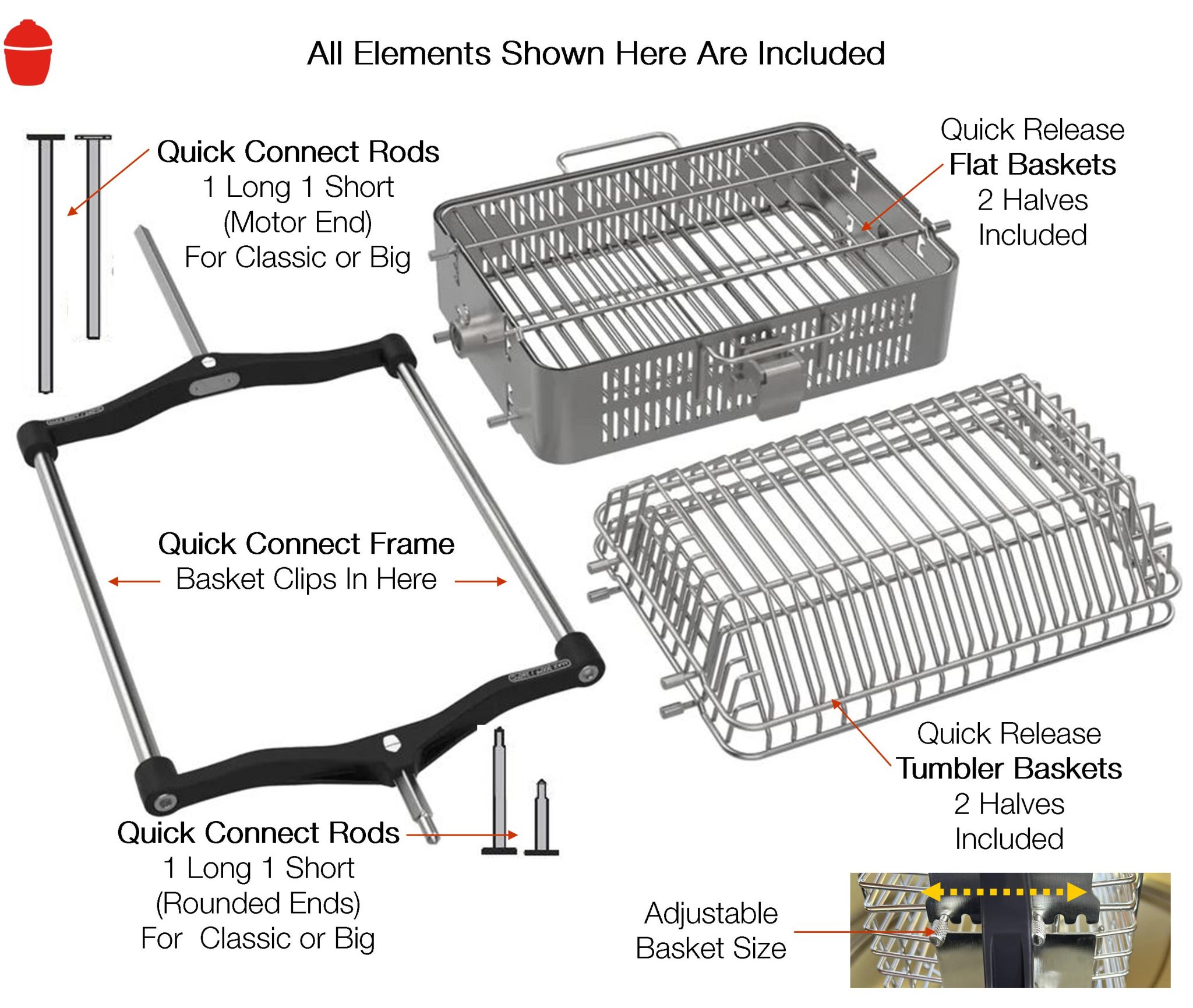 All Elements Shown Here Are Included

Quick Connect Rods
1 Long 1 Short
(Motor End)
For Classic or Big

Quick Release
Flat Baskets
2 Halves
Included

Quick Connect Frame
Basket Clips In Here

Quick Release
Tumbler Baskets
2 Halves
Included

Quick Connect Rods
1 Long 1 Short
(Rounded Ends)
For Classic or Big

Adjustable
Basket Size