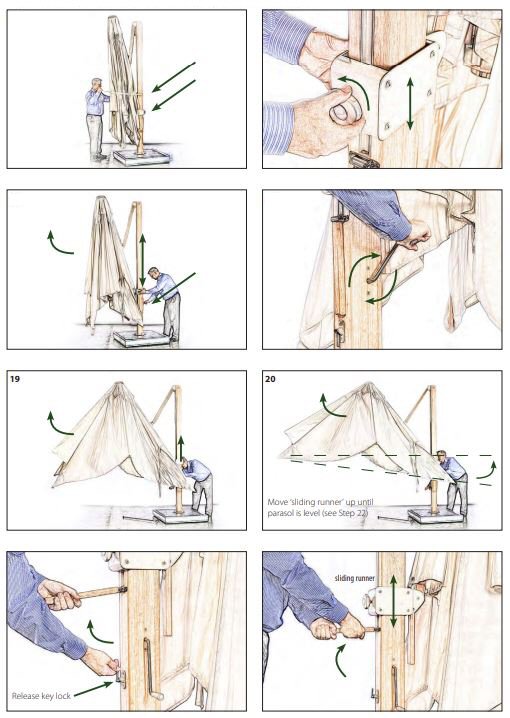 19

20

Move 'sliding runner' up until parasol is level (see Step 22)

Release key lock

sliding runner