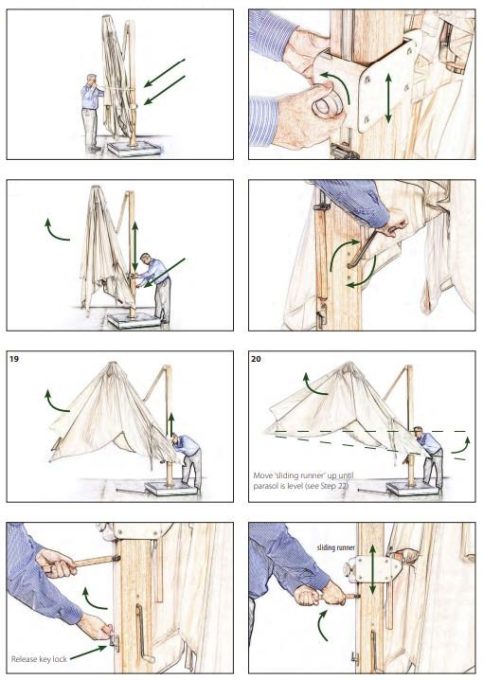 19

20

Move 'sliding runner' up until parasol is level (see Step 22)

Release key lock

sliding runner