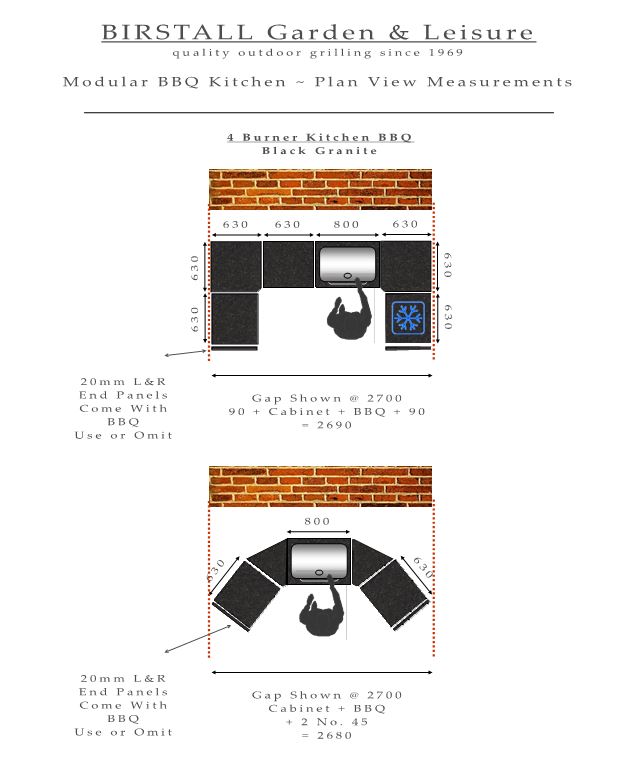 BIRSTALL Garden & Leisure
quality outdoor grilling since 1969

Modular BBQ Kitchen ~ Plan View Measurements

4 Burner Kitchen BBQ
Black Granite

630 630 800 630

630
630
630
630

20mm L&R End Panels Come With BBQ Use or Omit

Gap Shown @ 2700
90 + Cabinet + BBQ + 90
= 2690

800
630
630

20mm L&R End Panels Come With BBQ Use or Omit

Gap Shown @ 2700
Cabinet + BBQ
+ 2 No. 45
= 2680