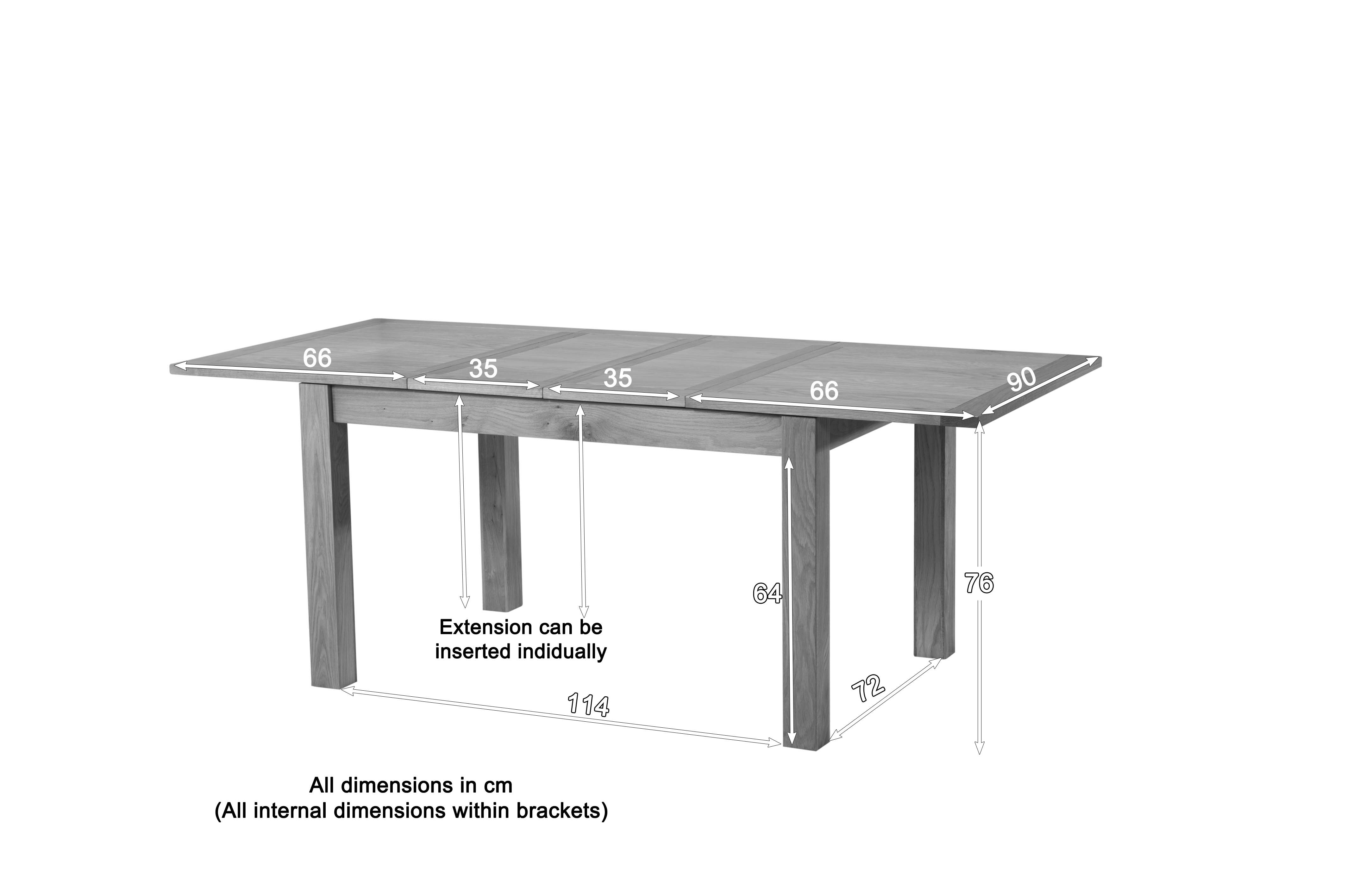 66
35
35
66
90
64
76
Extension can be inserted indidually
114
72
All dimensions in cm
(All internal dimensions within brackets)