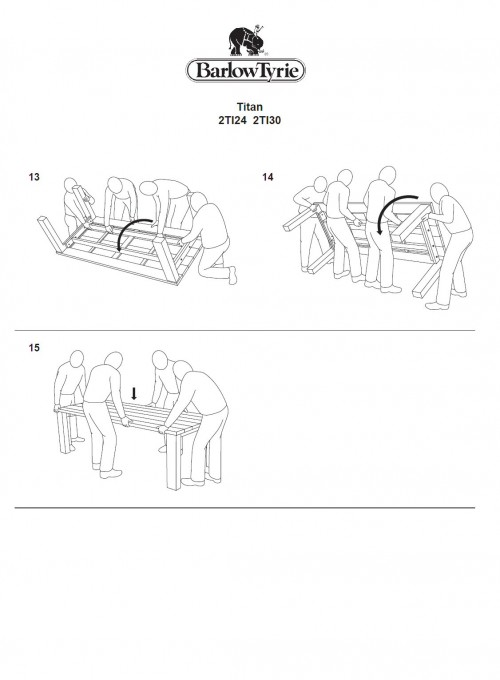 BarlowTyrie

Titan
2TI24 2TI30

13

14

15