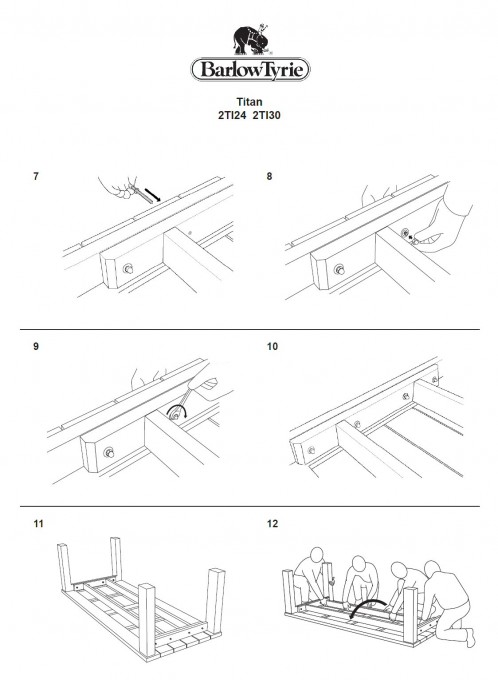 BarlowTyrie

Titan
2TI24 2TI30

7

8

9

10

11

12