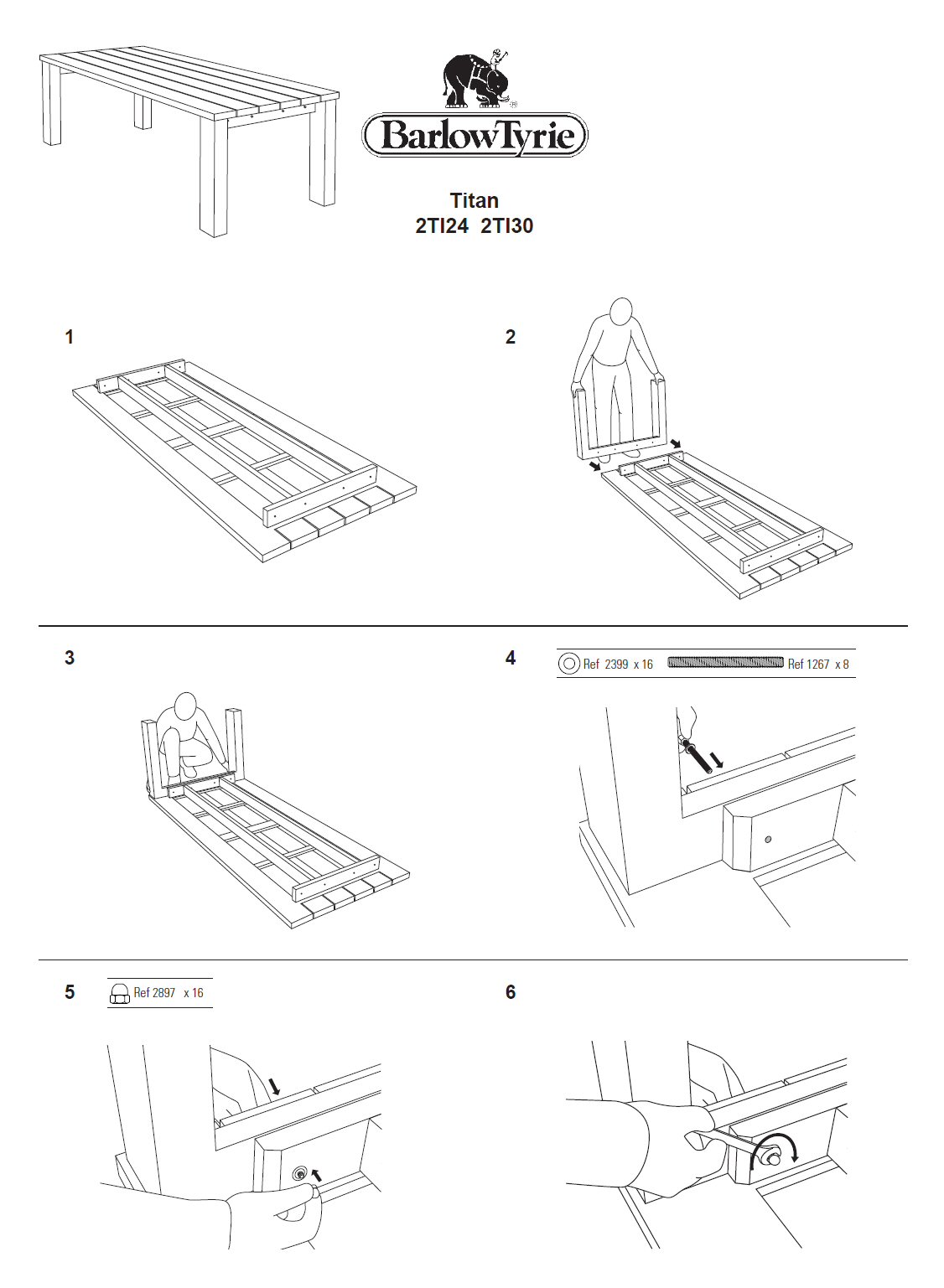 BarlowTyrie

Titan
2TI24 2TI30

1

2

3

4

Ref 2399 x 16

Ref 1267 x 8

5

Ref 2897 x 16

6